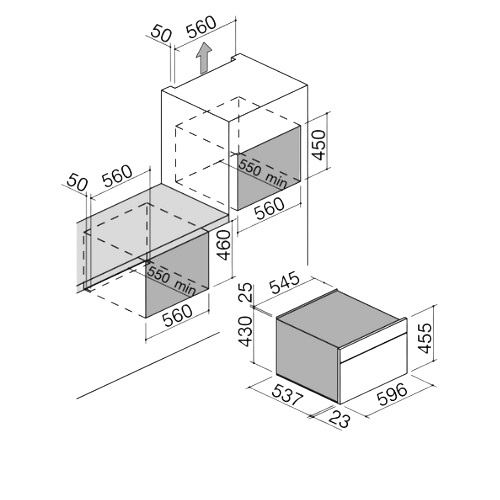 50
560
450
550 min
560
50
560
460
550 min
560
25
545
430
455
537
596
23