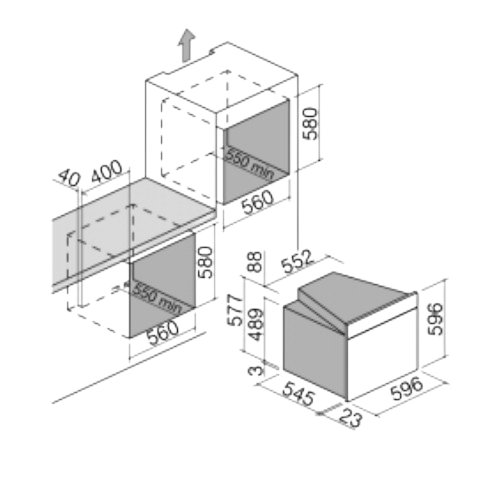 580
550 min
560
40
400
580
550 min
560
88
552
577
489
3
596
545
596
23