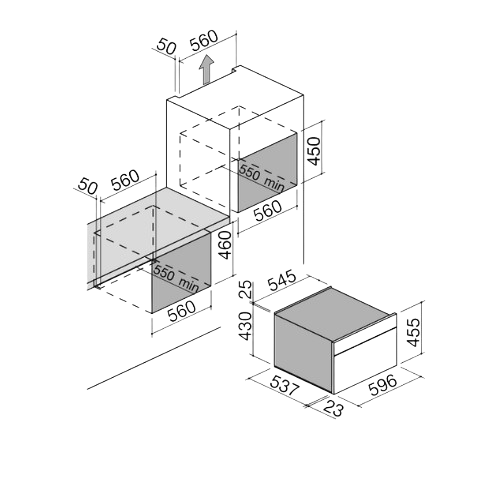 50
560
450
550 min
560
50
560
460
550 min
560
25
545
430
455
537
596
23