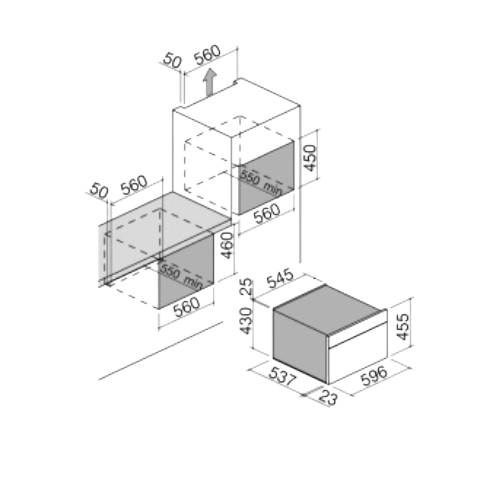 50
560
450
550 min
560
50
560
460
550 min
560
25
545
430
455
537
596
23