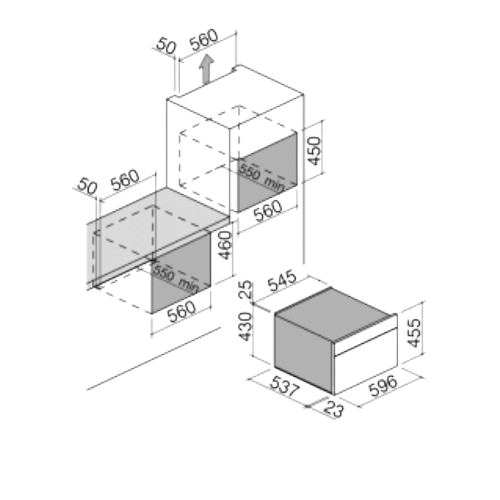 50
560
450
550 min
560
50
560
460
550 min
560
25
545
430
455
537
596
23