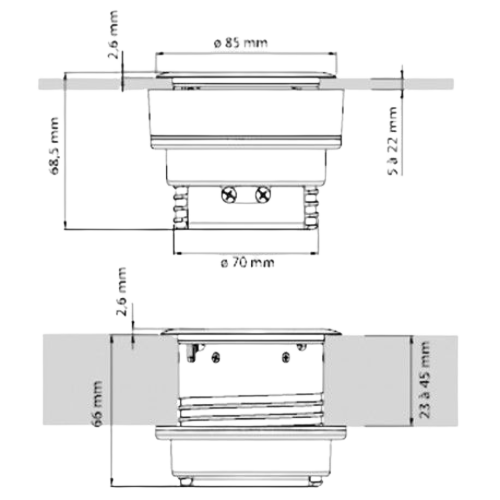 2,6 mm
ø 85 mm
68,5 mm
5 à 22 mm
ø 70 mm

2,6 mm
66 mm
23 à 45 mm