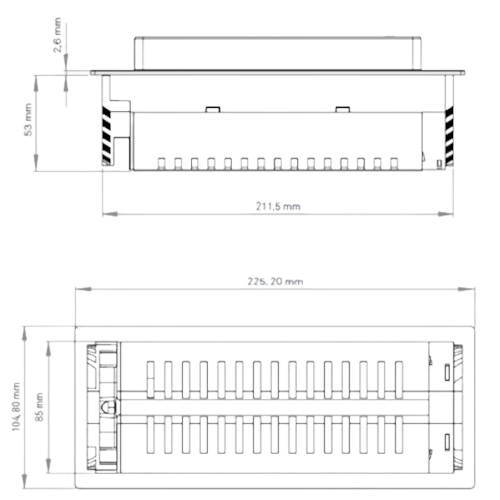 2,6 mm
53 mm
211,5 mm
225, 20 mm
104, 80 mm
85 mm